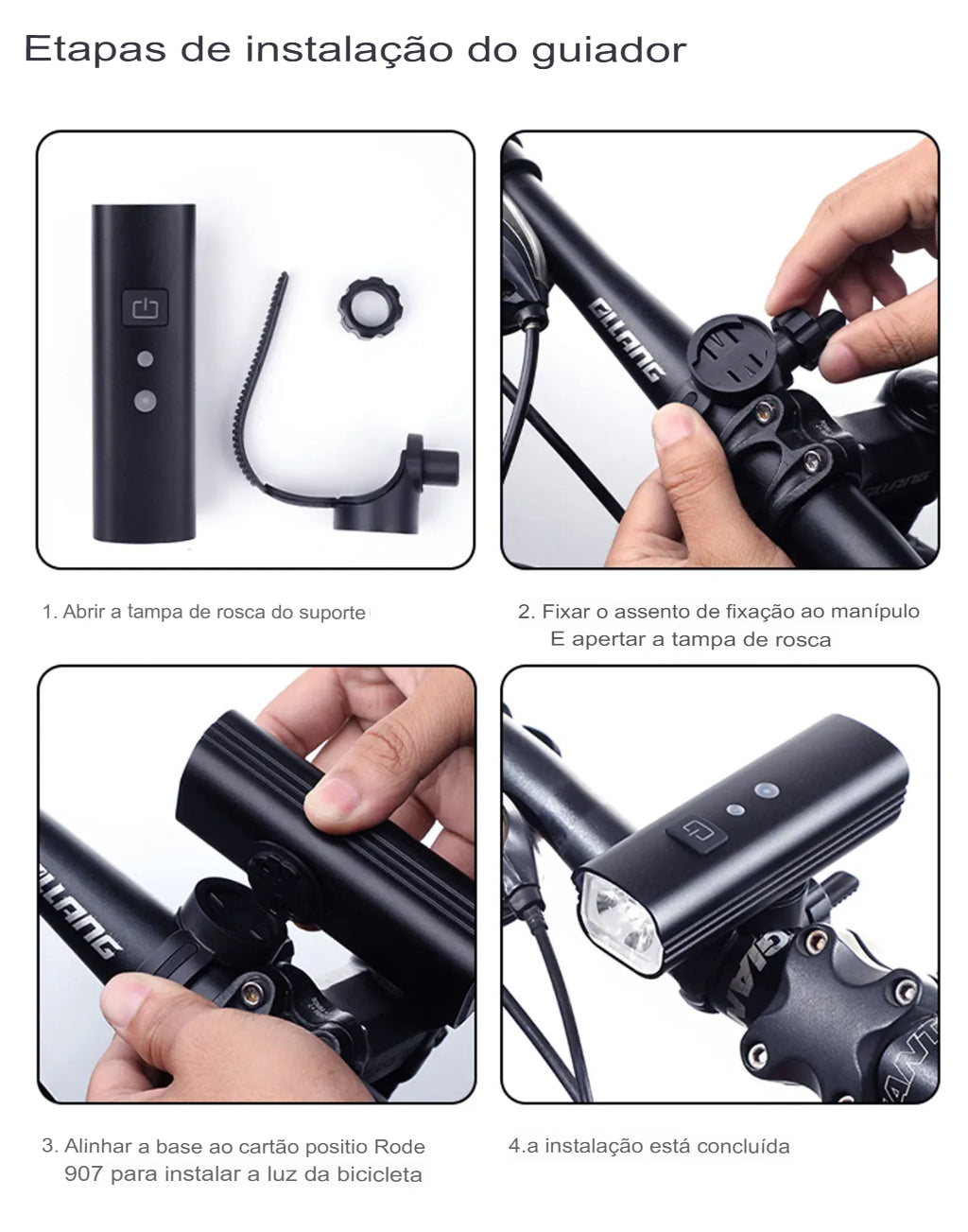 Etapas de instalação do guiador

1. Abrir a tampa de rosca do suporte

2. Fixar o assento de fixação ao manípulo E apertar a tampa de rosca

3. Alinhar a base ao cartão positio Rode 907 para instalar a luz da bicicleta

4.a instalação está concluída